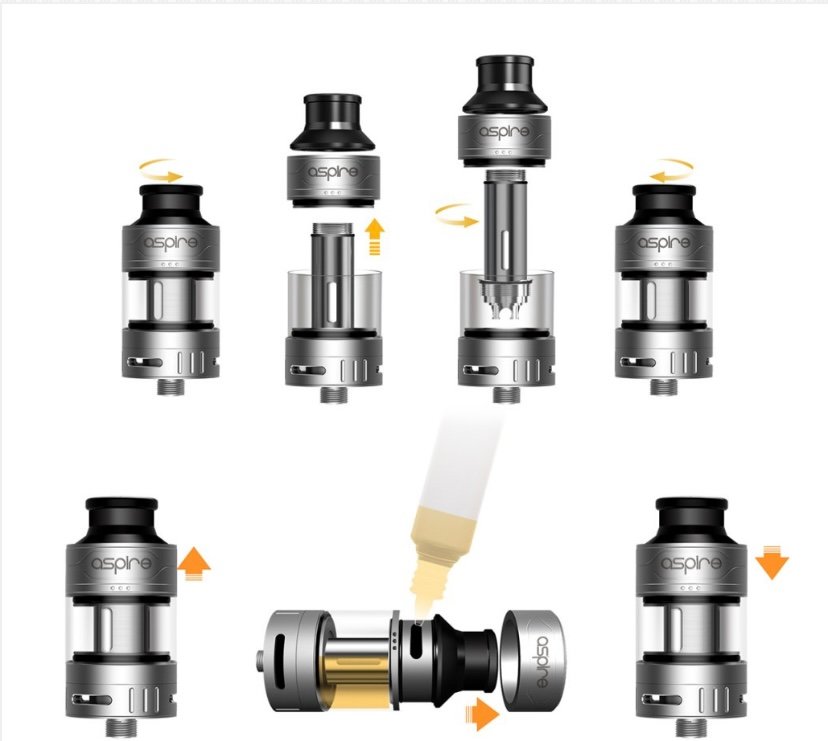 aspire

aspire

aspire

aspire

aspire

aspire

aspire